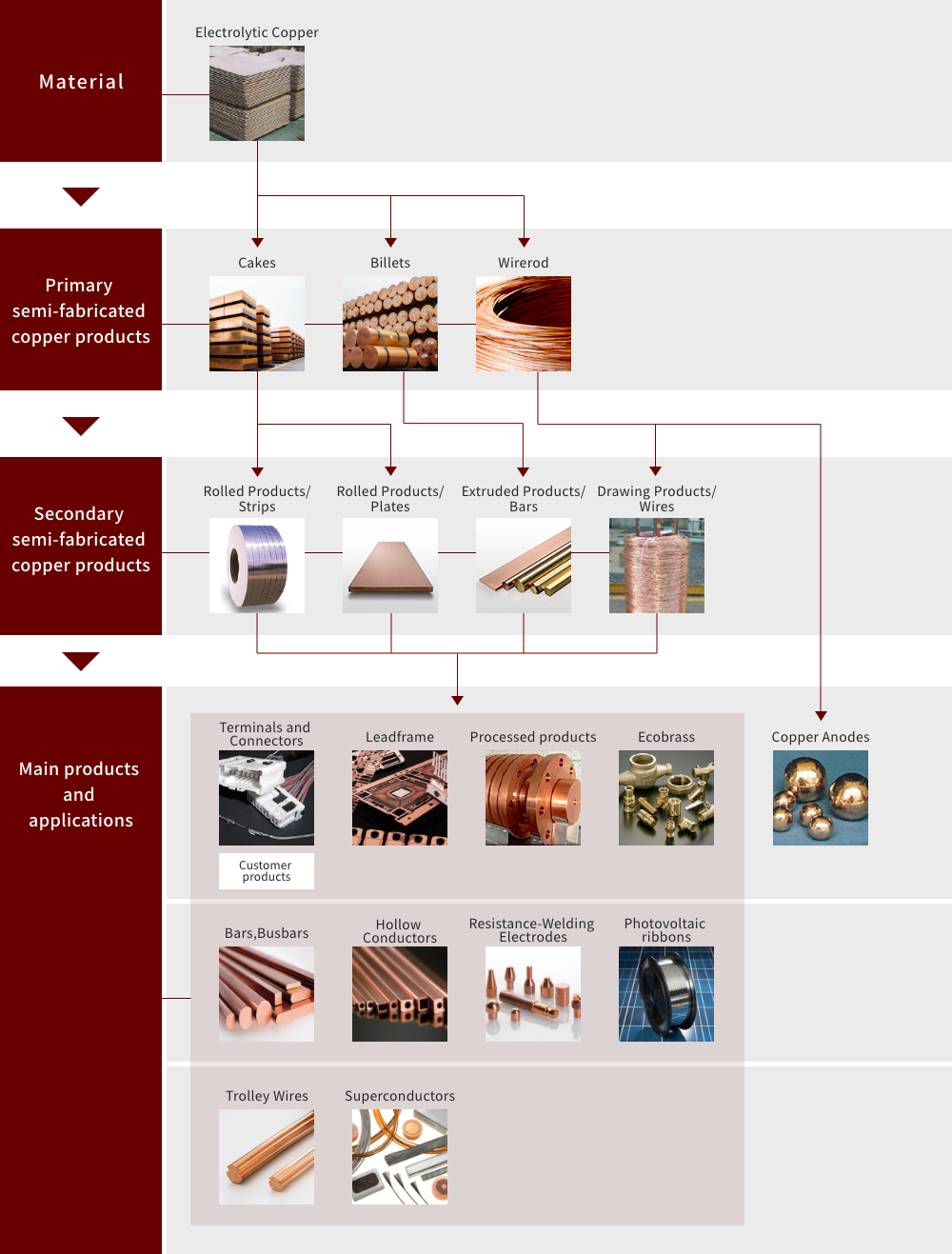 Material

Electrolytic Copper

Primary semi-fabricated copper products

Cakes

Billets

Wirerod

Secondary semi-fabricated copper products

Rolled Products/ Strips

Rolled Products/ Plates

Extruded Products/ Bars

Drawing Products/ Wires

Main products and applications

Terminals and Connectors

Customer products

Leadframe

Processed products

Ecobrass

Copper Anodes

Bars,Busbars

Hollow Conductors

Resistance-Welding Electrodes

Photovoltaic ribbons

Trolley Wires

Superconductors