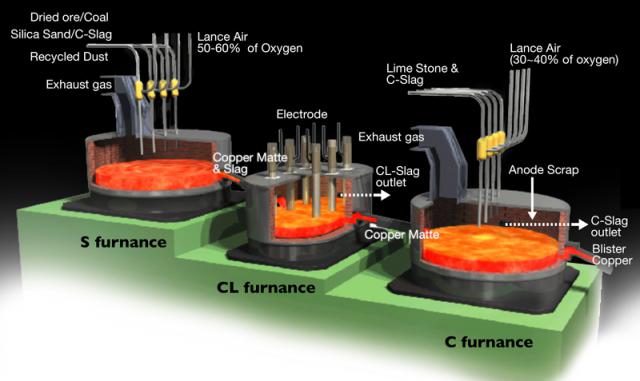 Dried ore/Coal
Silica Sand/C-Slag
Recycled Dust
Exhaust gas
Lance Air
50-60% of Oxygen

Lime Stone &
C-Slag
Lance Air
(30~40% of oxygen)

Electrode
Exhaust gas
Copper Matte
& Slag
CL-Slag
outlet
Anode Scrap
C-Slag
outlet
Copper Matte
Blister
Copper

S furnance
CL furnance
C furnance